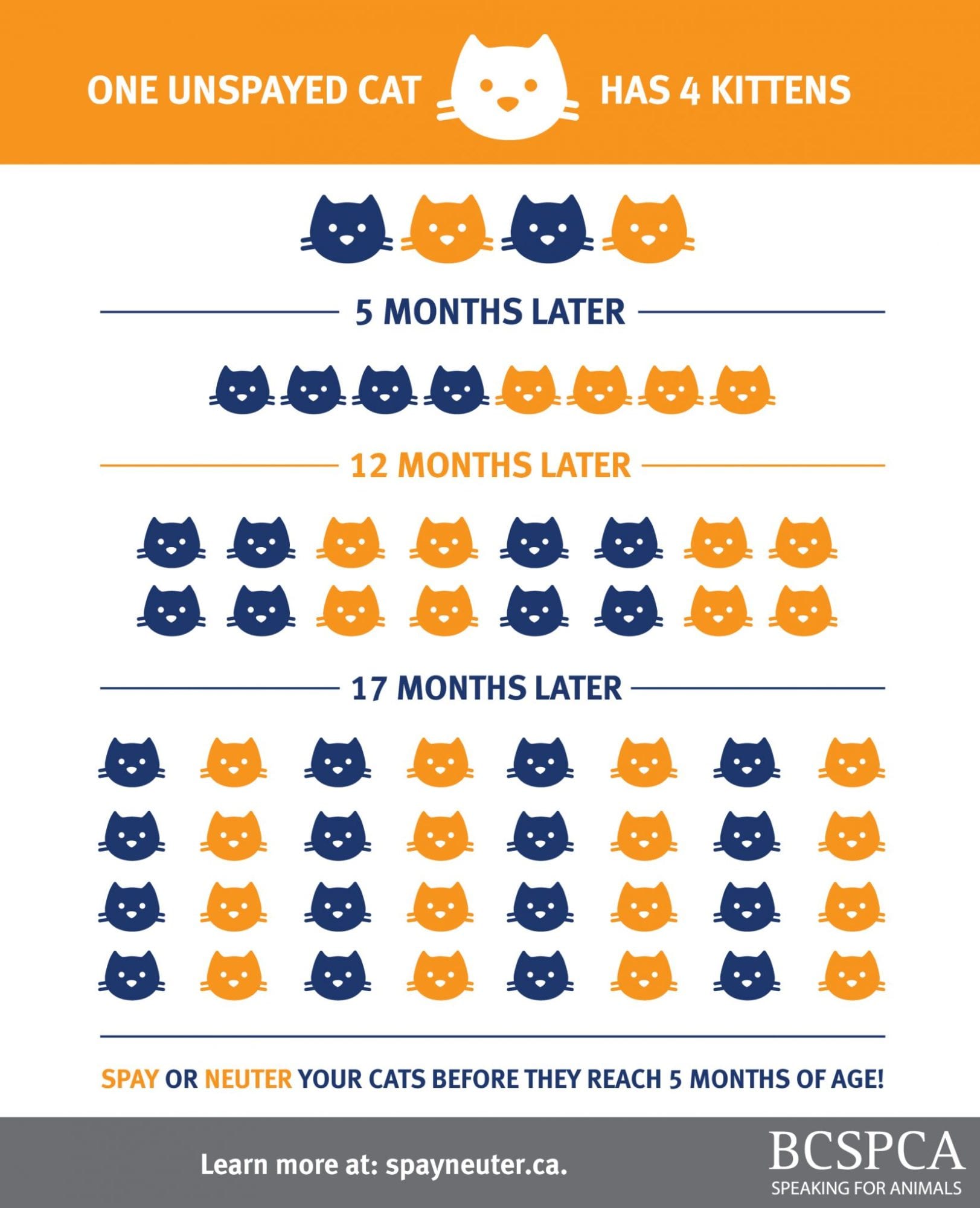 ONE UNSPAYED CAT HAS 4 KITTENS

5 MONTHS LATER

12 MONTHS LATER

17 MONTHS LATER

SPAY OR NEUTER YOUR CATS BEFORE THEY REACH 5 MONTHS OF AGE!

Learn more at: spayneuter.ca.

BCSPCA
SPEAKING FOR ANIMALS